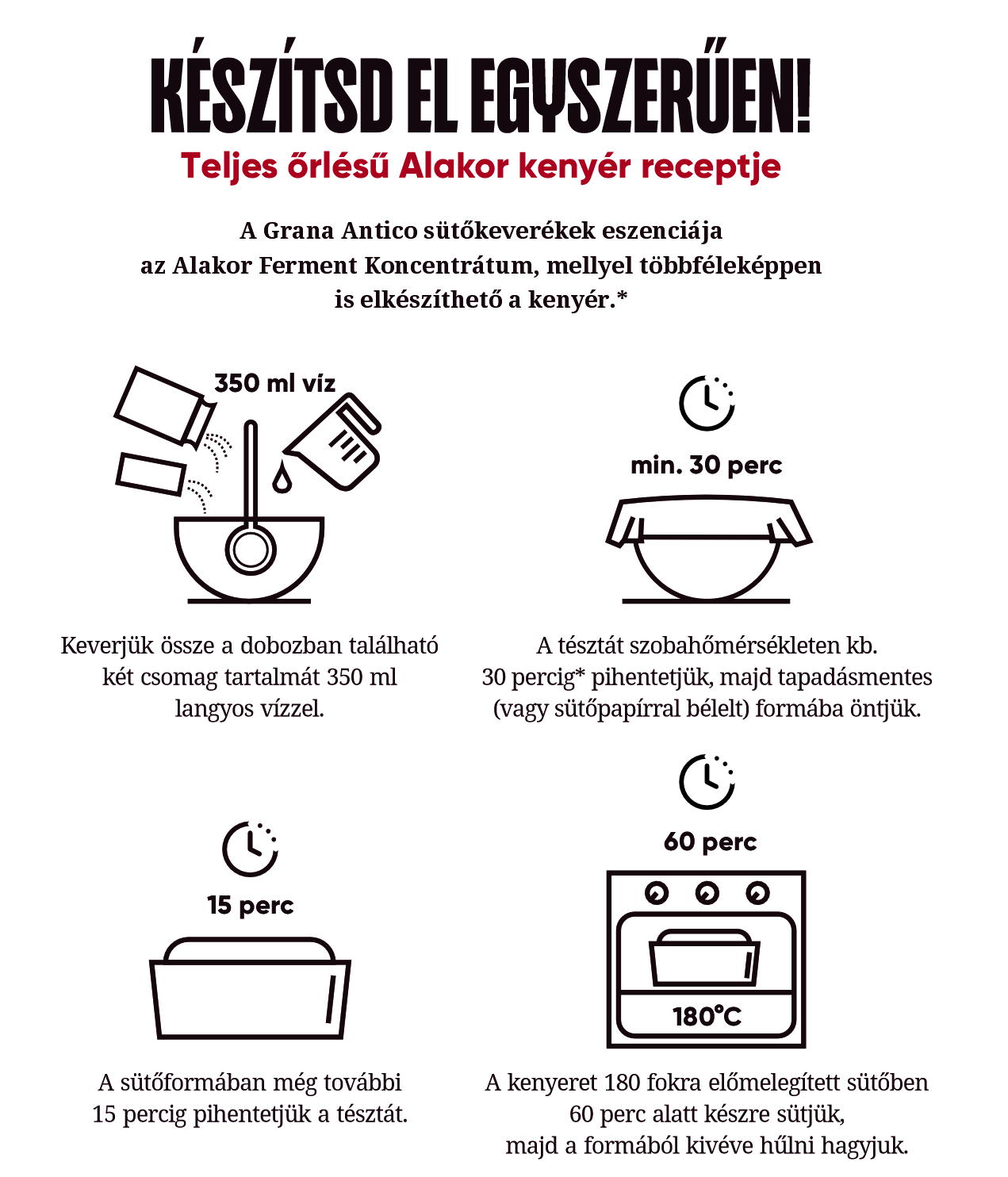 KÉSZÍTSD EL EGYSZERŰEN!
Teljes őrlésű Alakor kenyér receptje

A Grana Antico sütőkeverékek eszenciája az Alakor Ferment Koncentrátum, mellyel többféleképpen is elkészíthető a kenyér.*

350 ml víz

Keverjük össze a dobozban található két csomag tartalmát 350 ml langyos vízzel.

min. 30 perc

A tésztát szobahőmérsékleten kb. 30 percig* pihentetjük, majd tapadásmentes (vagy sütőpapírral bélelt) formába öntjük.

15 perc

A sütőformában még további 15 percig pihentetjük a tésztát.

60 perc

180°C

A kenyeret 180 fokra előmelegített sütőben 60 perc alatt készre sütjük, majd a formából kivéve hűlni hagyjuk.